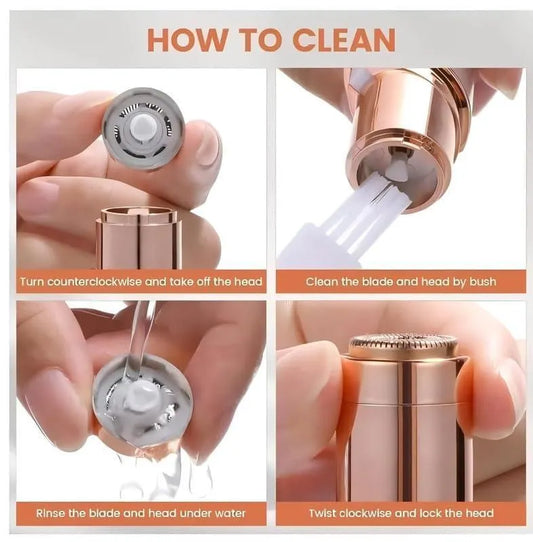 HOW TO CLEAN

Turn counterclockwise and take off the head

Clean the blade and head by bush

Rinse the blade and head under water

Twist clockwise and lock the head