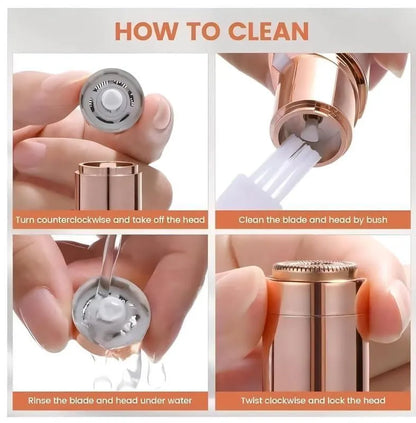 HOW TO CLEAN

Turn counterclockwise and take off the head

Clean the blade and head by bush

Rinse the blade and head under water

Twist clockwise and lock the head