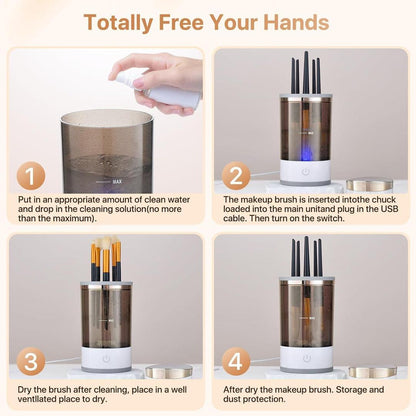 Totally Free Your Hands

MAX

1

Put in an appropriate amount of clean water and drop in the cleaning solution(no more than the maximum).

2

The makeup brush is inserted intothe chuck loaded into the main unitand plug in the USB cable. Then turn on the switch.

3

Dry the brush after cleaning, place in a well ventilated place to dry.

4

After dry the makeup brush. Storage and dust protection.