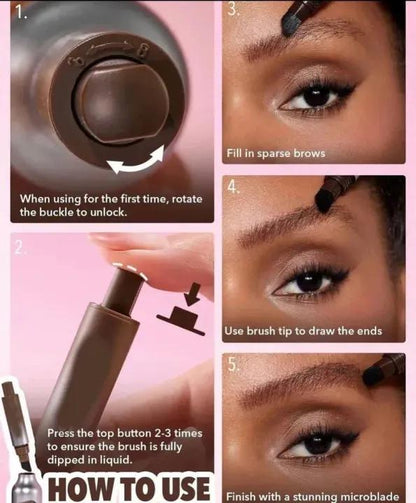 1.

When using for the first time, rotate the buckle to unlock.

2.

Press the top button 2-3 times to ensure the brush is fully dipped in liquid.

HOW TO USE

3.

Fill in sparse brows

4.

Use brush tip to draw the ends

5.

Finish with a stunning microblade