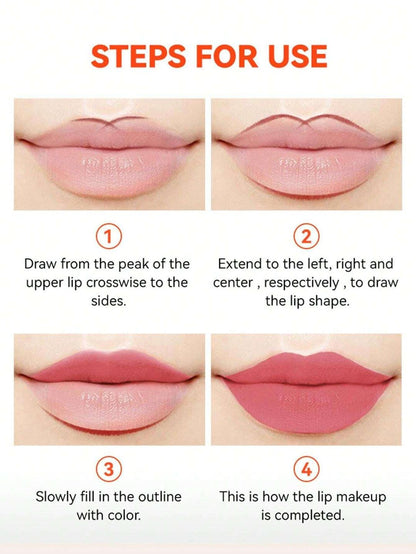 STEPS FOR USE

1
Draw from the peak of the upper lip crosswise to the sides.

2
Extend to the left, right and center , respectively , to draw the lip shape.

3
Slowly fill in the outline with color.

4
This is how the lip makeup is completed.