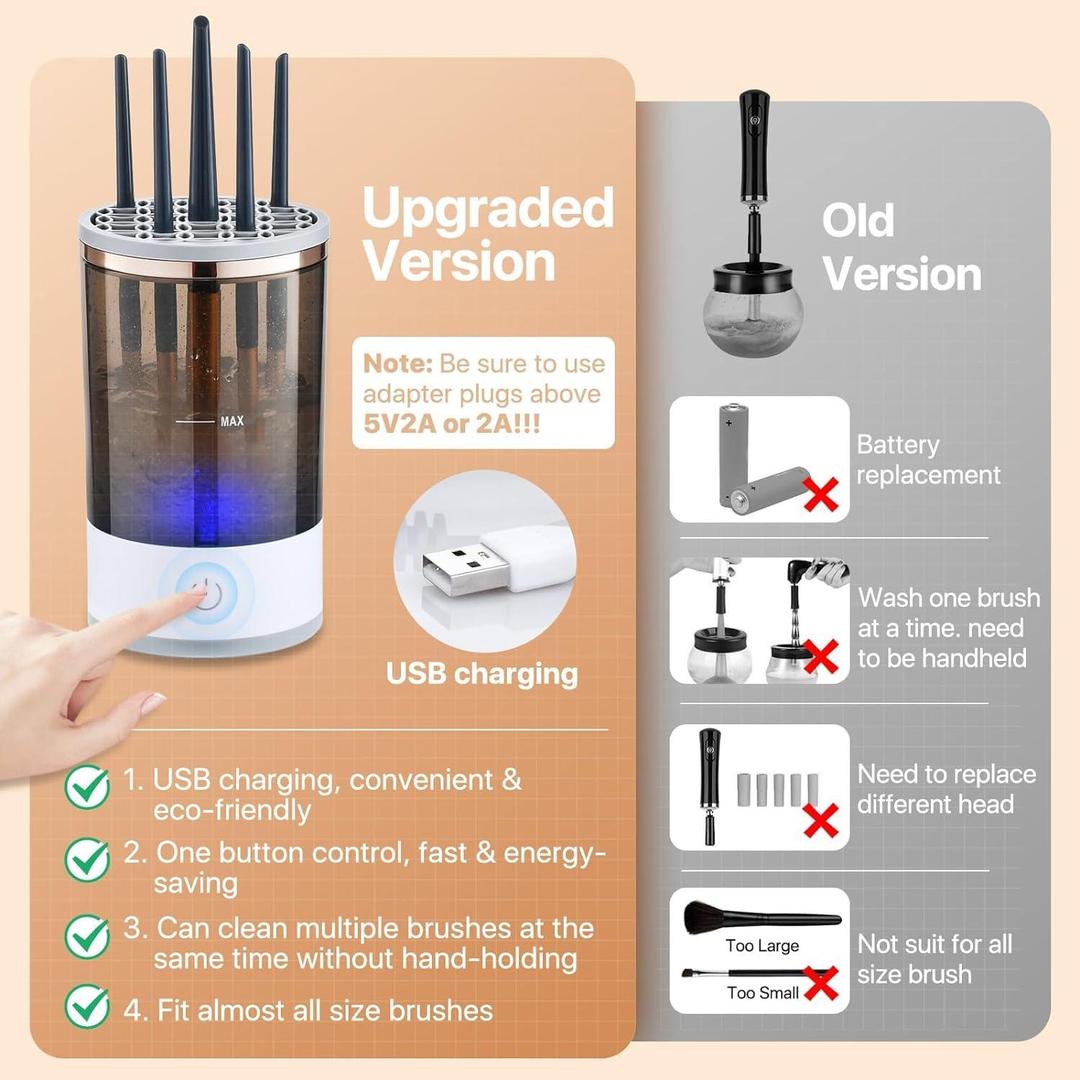 Upgraded Version

MAX

Note: Be sure to use adapter plugs above 5V2A or 2A!!!

USB charging

1. USB charging, convenient & eco-friendly

2. One button control, fast & energy-saving

3. Can clean multiple brushes at the same time without hand-holding

4. Fit almost all size brushes

Old Version

Battery replacement

Wash one brush at a time. need to be handheld

Need to replace different head

Too Large

Too Small

Not suit for all size brush